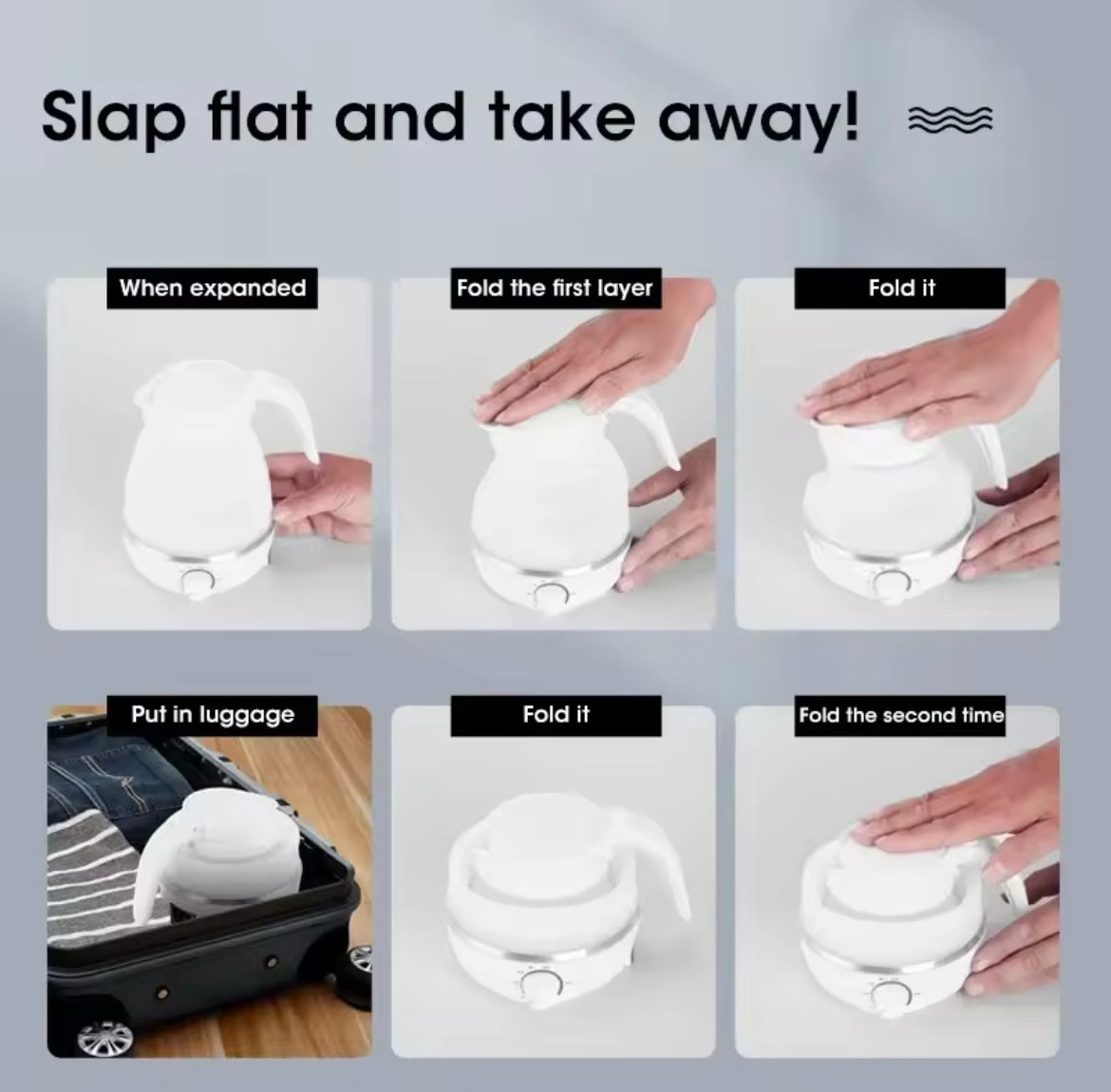 Slap flat and take away!

When expanded

Fold the first layer

Fold it

Put in luggage

Fold it

Fold the second time